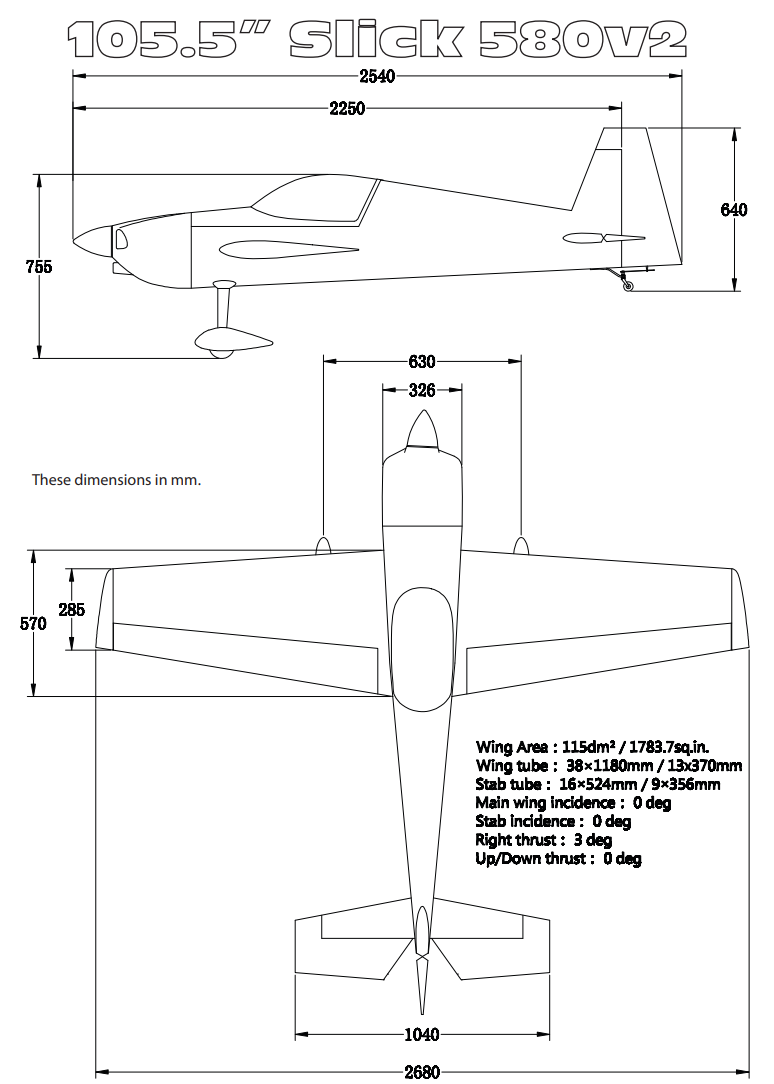 105.5" Slick 580v2

2540

2250

640

755

630

326

These dimensions in mm.

570

285

Wing Area : 115dm² / 1783.7sq.in.
Wing tube : 38×1180mm / 13x370mm
Stab tube : 16×524mm / 9×356mm
Main wing incidence : 0 deg
Stab incidence : 0 deg
Right thrust : 3 deg
Up/Down thrust : 0 deg

1040

2680