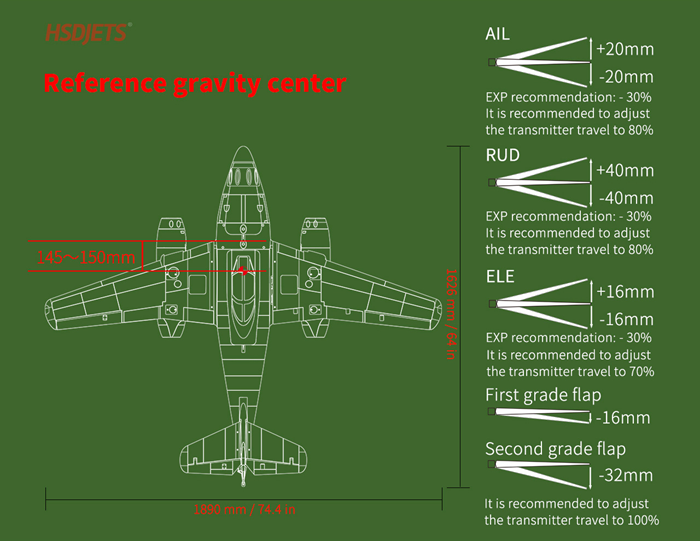 HSDJETS®

Reference gravity center

145～150mm

1626 mm / 64 in

1890 mm / 74.4 in

AIL
+20mm
-20mm
EXP recommendation: - 30%
It is recommended to adjust the transmitter travel to 80%

RUD
+40mm
-40mm
EXP recommendation: - 30%
It is recommended to adjust the transmitter travel to 80%

ELE
+16mm
-16mm
EXP recommendation: - 30%
It is recommended to adjust the transmitter travel to 70%

First grade flap
-16mm

Second grade flap
-32mm

It is recommended to adjust the transmitter travel to 100%