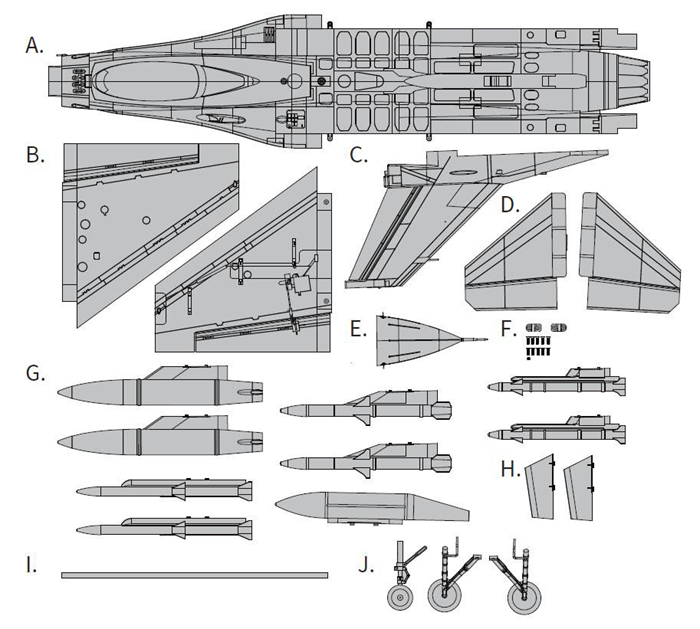 A.

B.

C.

D.

E.

F.

G.

H.

I.

J.